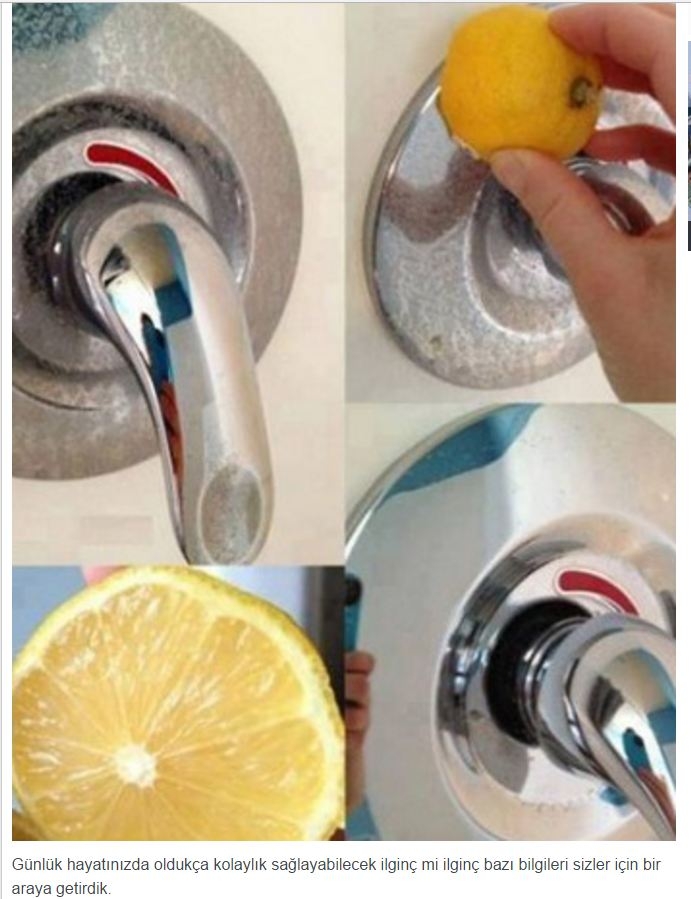 Günlük hayatınızda oldukça kolaylık sağlayabilecek ilginç mi ilginç bazı bilgileri sizler için bir araya getirdik.